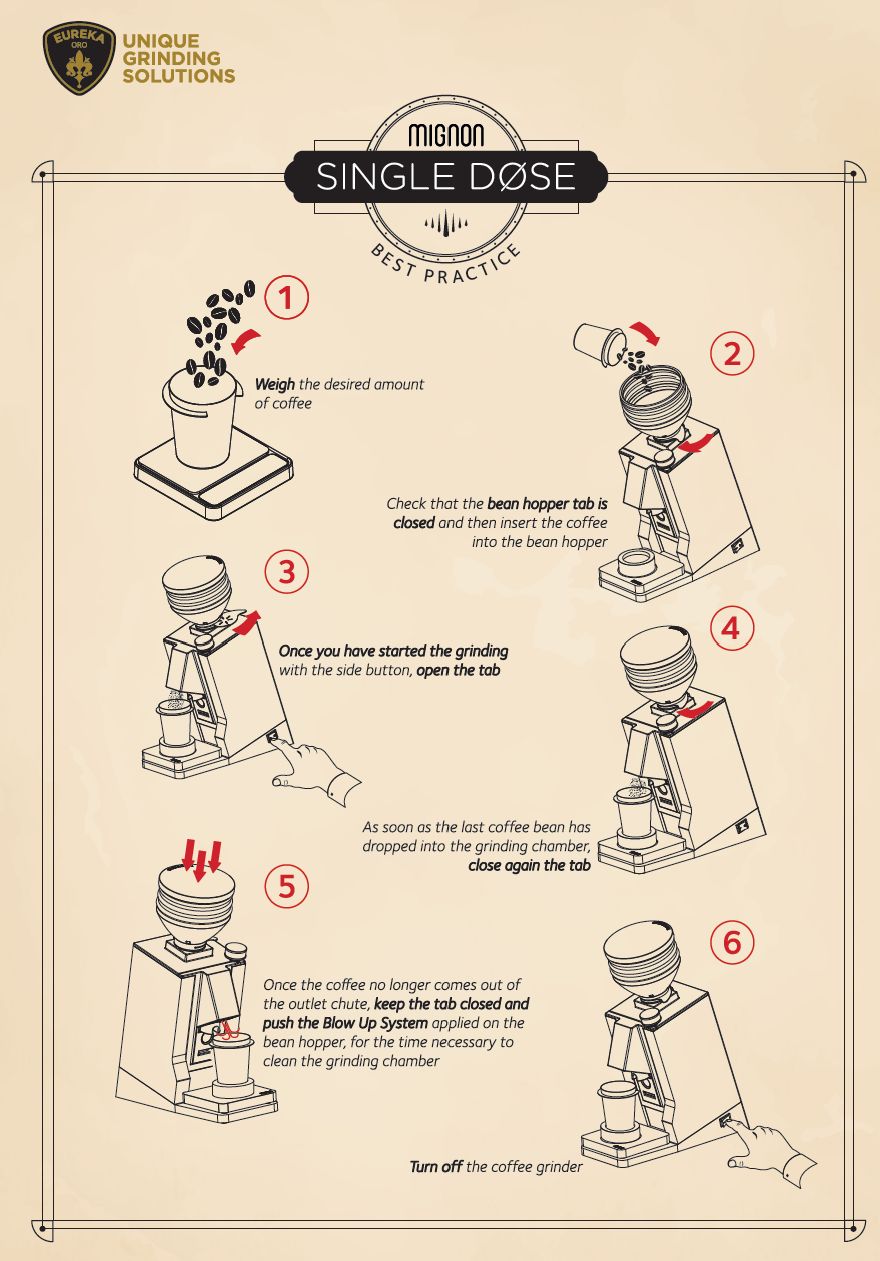 EUREKA
ORO
UNIQUE GRINDING SOLUTIONS

MIGNON
SINGLE DØSE
BEST PRACTICE

1
Weigh the desired amount of coffee

2
Check that the bean hopper tab is closed and then insert the coffee into the bean hopper

3
Once you have started the grinding with the side button, open the tab

4
As soon as the last coffee bean has dropped into the grinding chamber, close again the tab

5
Once the coffee no longer comes out of the outlet chute, keep the tab closed and push the Blow Up System applied on the bean hopper, for the time necessary to clean the grinding chamber

6
Turn off the coffee grinder